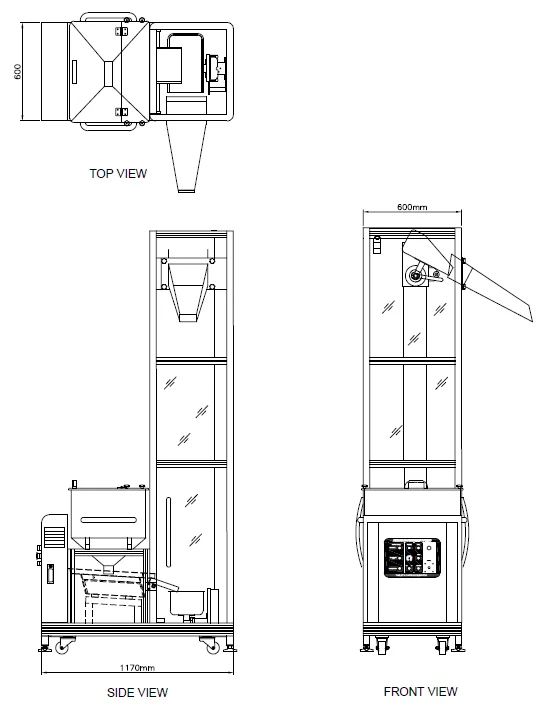 600

TOP VIEW

600mm

1170mm

SIDE VIEW

FRONT VIEW